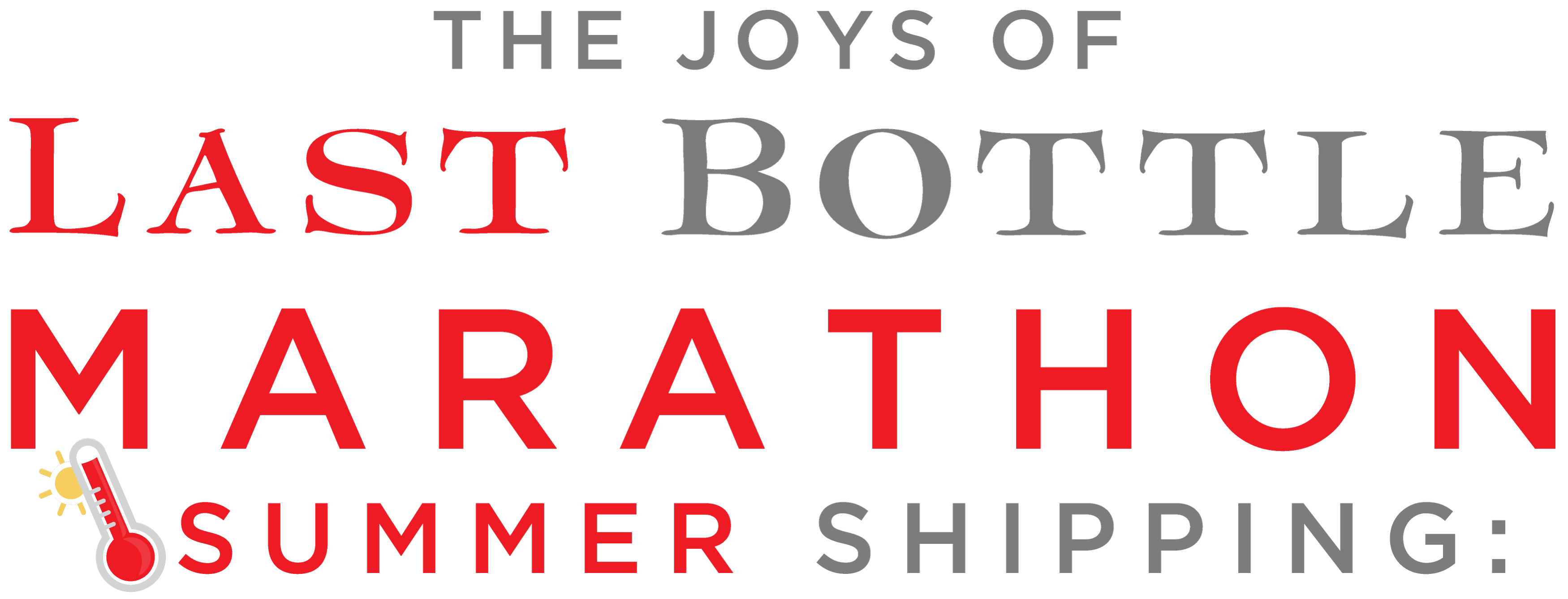 THE JOYS OF

LAST BOTTLE

MARATHON

SUMMER SHIPPING: